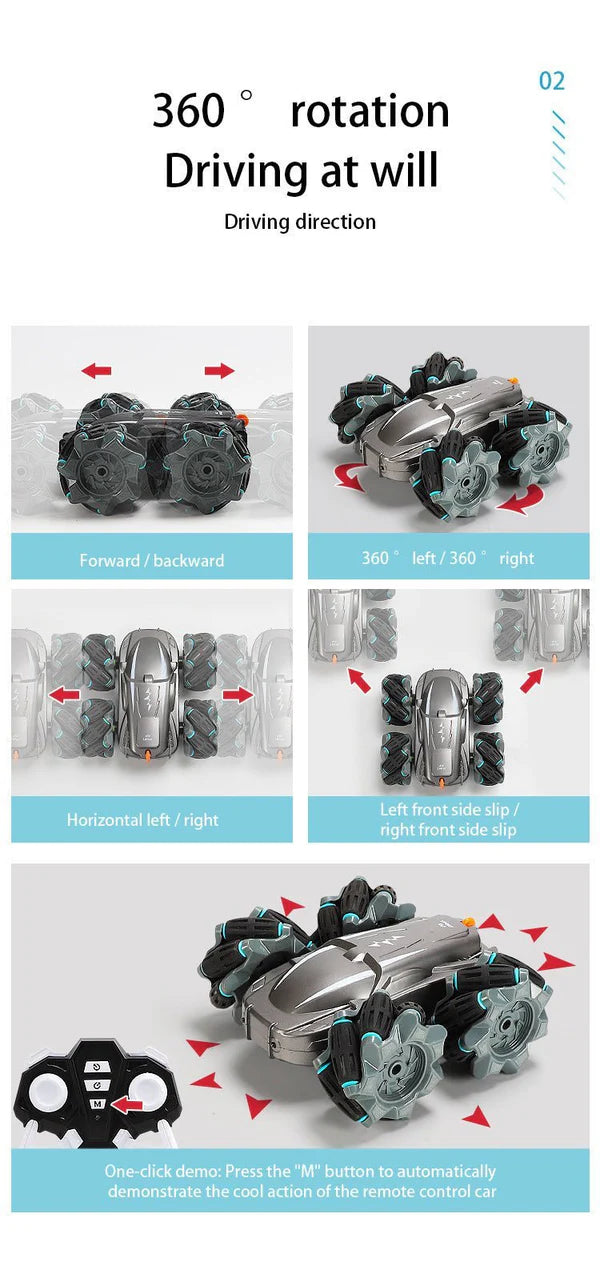 02

360 ° rotation
Driving at will

Driving direction

Forward / backward

360 ° left / 360 ° right

Horizontal left / right

Left front side slip / right front side slip

M

One-click demo: Press the "M" button to automatically demonstrate the cool action of the remote control car